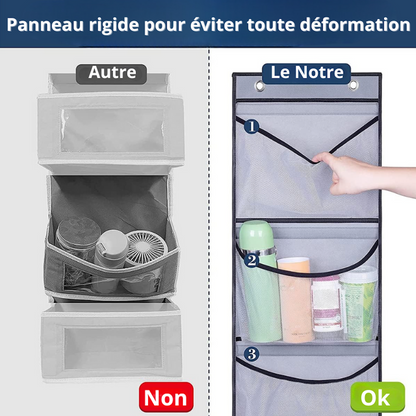 Panneau rigide pour éviter toute déformation

Autre

Non

Le Notre

1

2

3

Ok