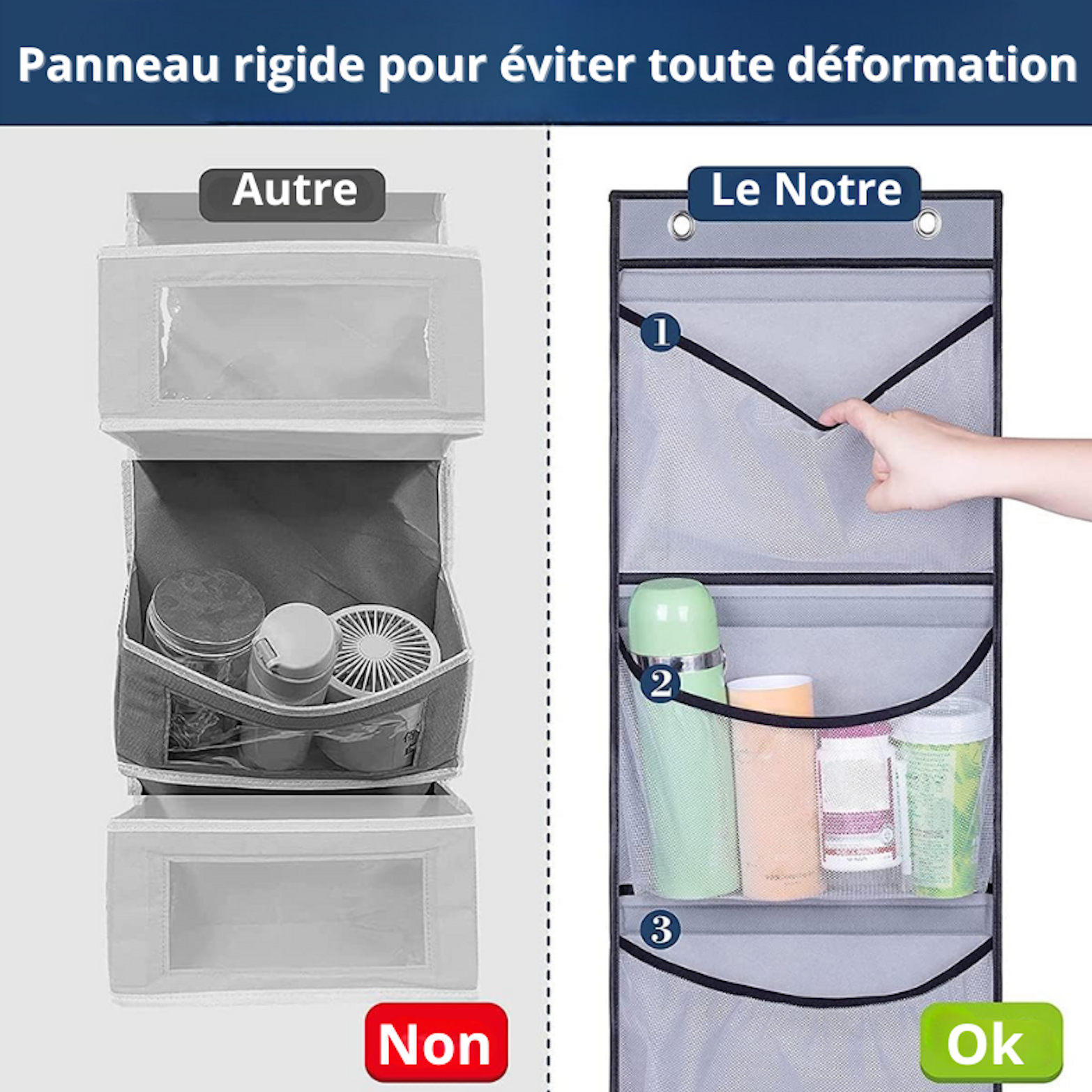 Panneau rigide pour éviter toute déformation

Autre

Non

Le Notre

1

2

3

Ok