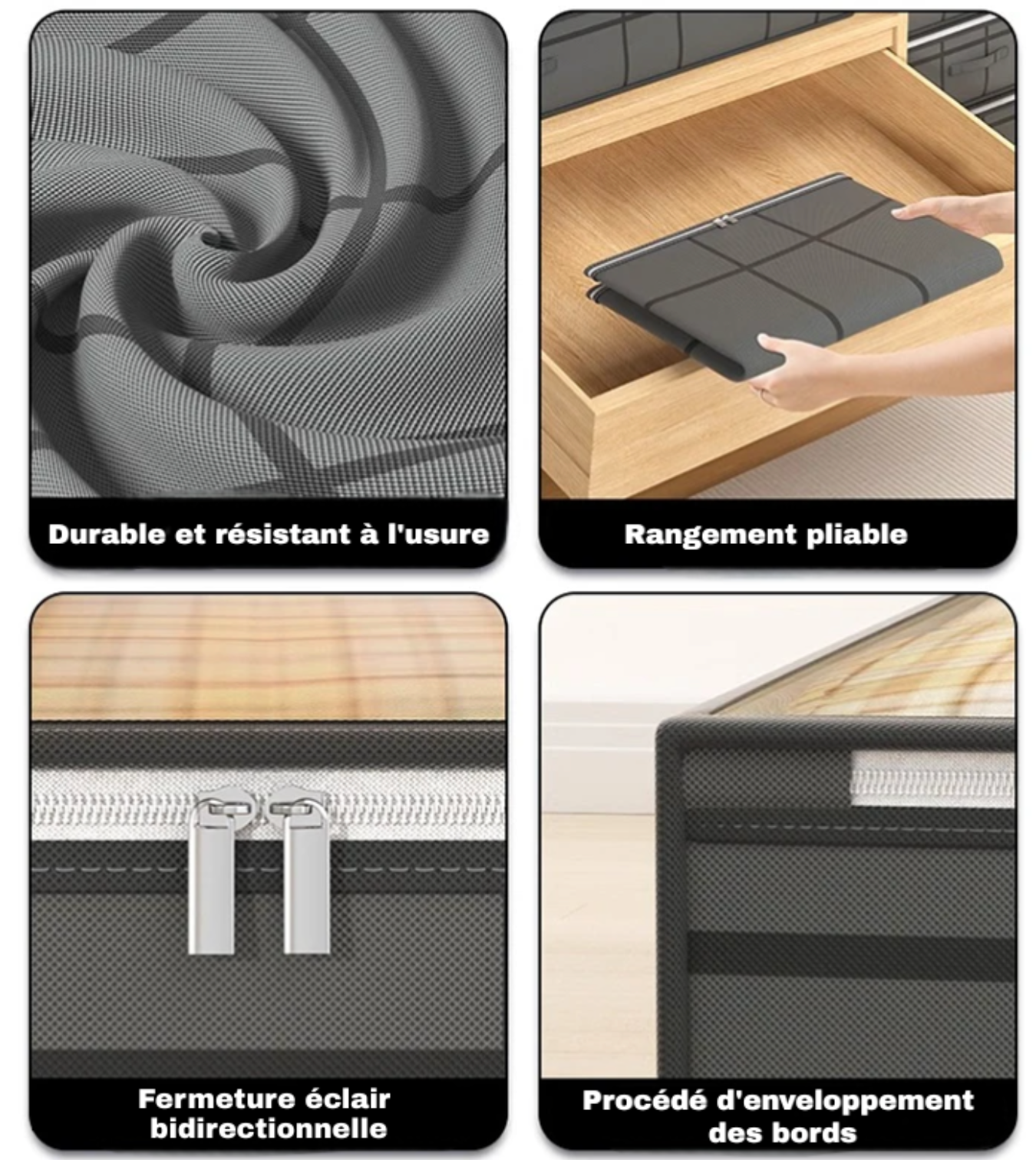 Durable et résistant à l'usure

Rangement pliable

Fermeture éclair bidirectionnelle

Procédé d'enveloppement des bords